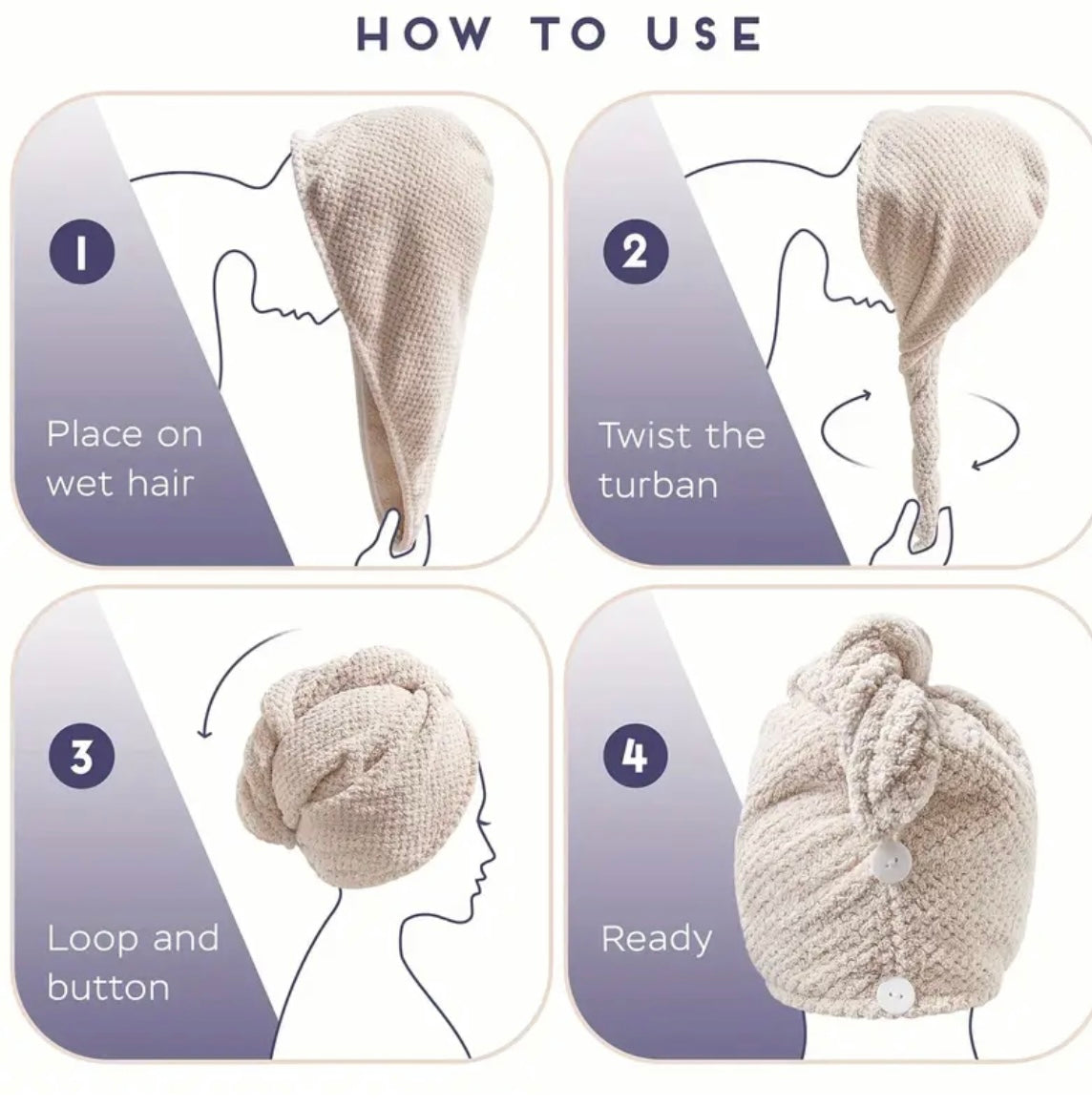 HOW TO USE

1

Place on wet hair

2

Twist the turban

3

Loop and button

4

Ready