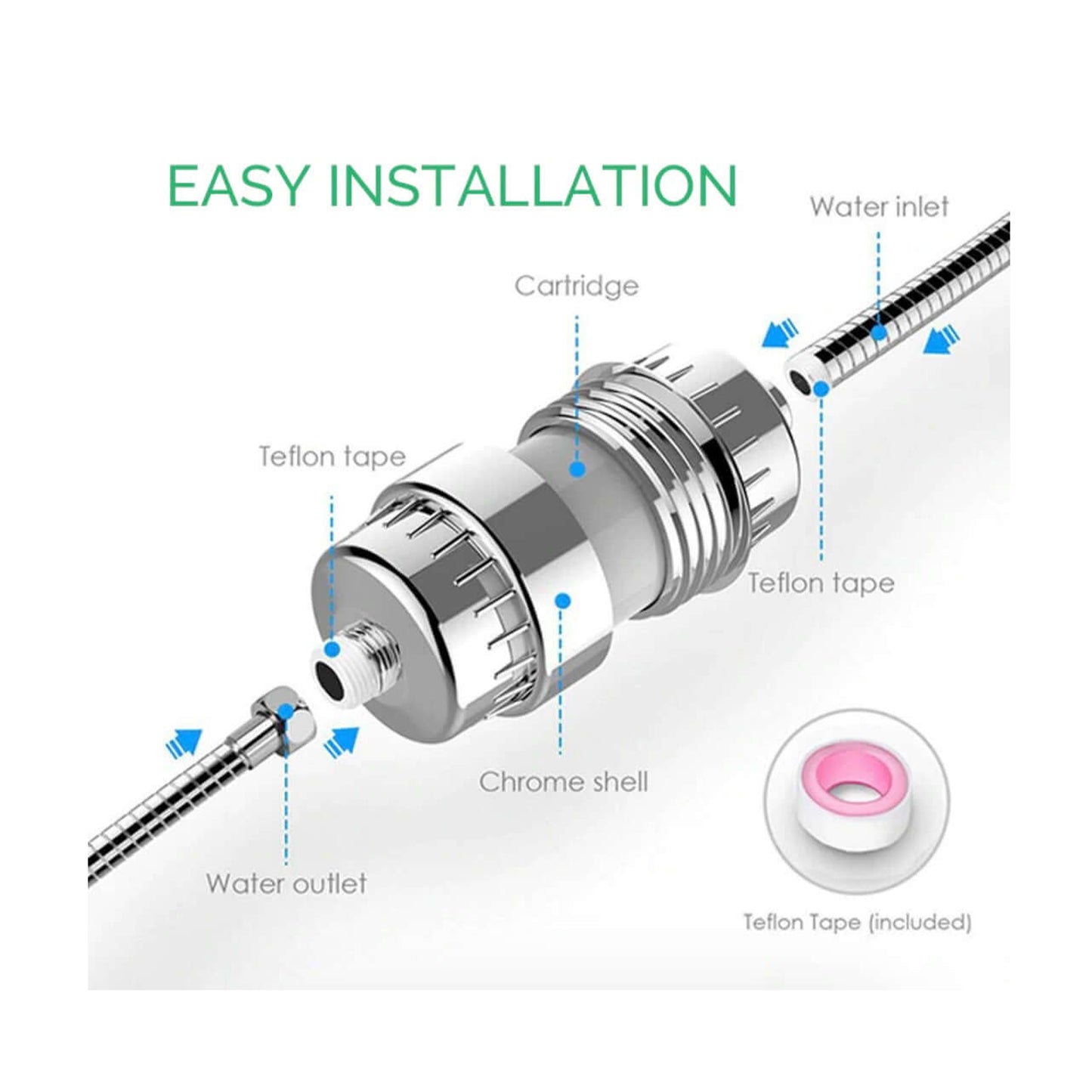 EASY INSTALLATION

Water inlet

Cartridge

Teflon tape

Teflon tape

Chrome shell

Water outlet

Teflon Tape (included)